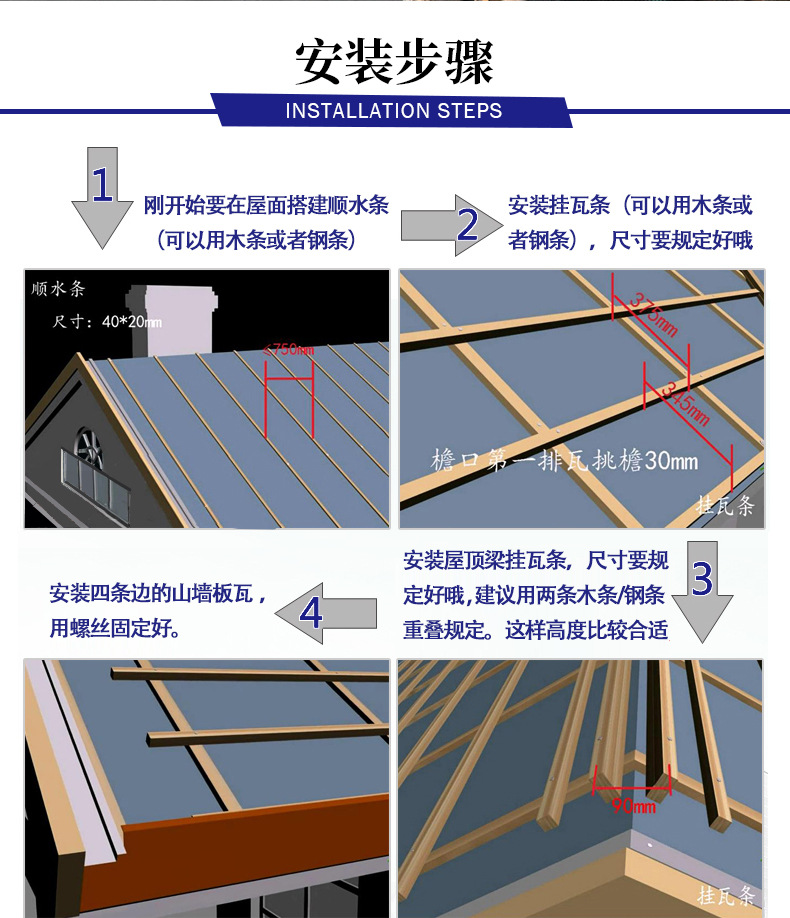 安装步骤

INSTALLATION STEPS

1

刚开始要在屋面搭建顺水条（可以用木条或者钢条）

2

安装挂瓦条（可以用木条或者钢条），尺寸要规定好哦

顺水条

尺寸：40*20mm

<750mm

375mm

345mm

檐口第一排瓦挑檐30mm

挂瓦条

安装四条边的山墙板瓦，用螺丝固定好。

4

安装屋顶梁挂瓦条，尺寸要规定好哦，建议用两条木条/钢条重叠规定。这样高度比较合适

3

90mm

挂瓦条